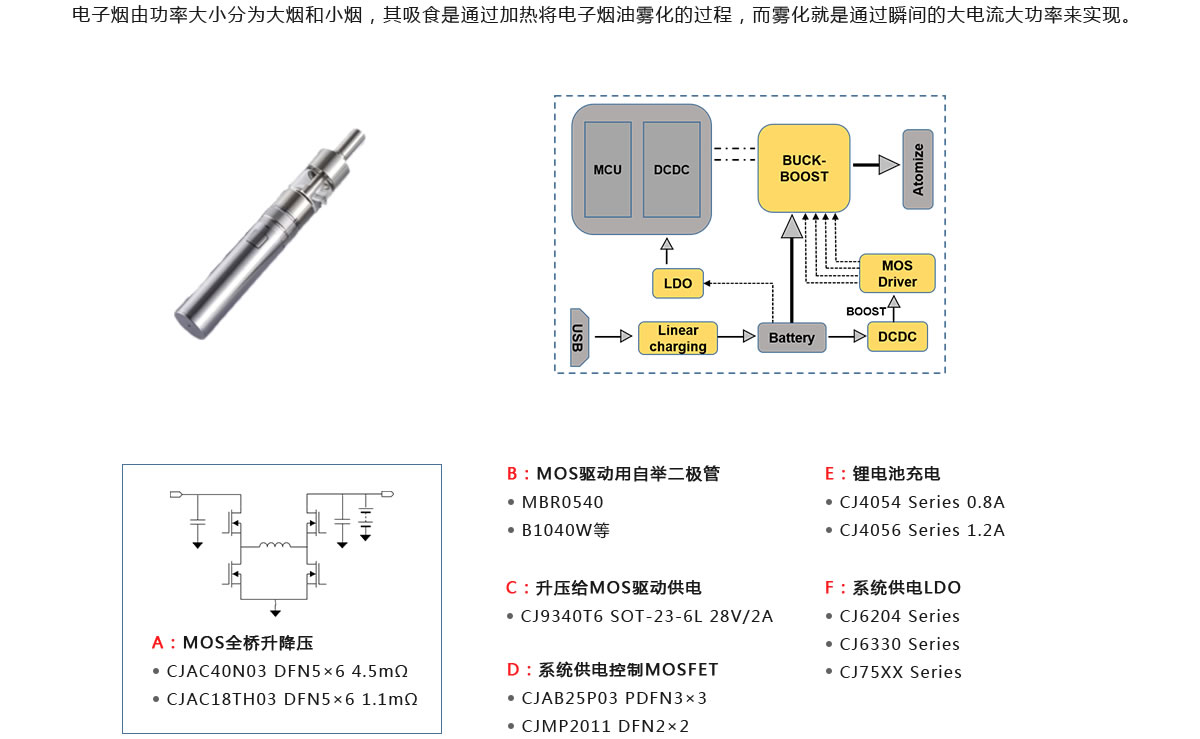 电子烟由功率大小分为大烟和小烟，其吸食是通过加热将电子烟油雾化的过程，而雾化就是通过瞬间的大电流大功率来实现。

MCU
DCDC
BUCK-BOOST
Atomize
LDO
MOS Driver
BOOST
USB
Linear charging
Battery
DCDC

A：MOS全桥升降压
• CJAC40N03 DFN5×6 4.5mΩ
• CJAC18TH03 DFN5×6 1.1mΩ

B：MOS驱动用自举二极管
• MBR0540
• B1040W等

C：升压给MOS驱动供电
• CJ9340T6 SOT-23-6L 28V/2A

D：系统供电控制MOSFET
• CJAB25P03 PDFN3×3
• CJMP2011 DFN2×2

E：锂电池充电
• CJ4054 Series 0.8A
• CJ4056 Series 1.2A

F：系统供电LDO
• CJ6204 Series
• CJ6330 Series
• CJ75XX Series